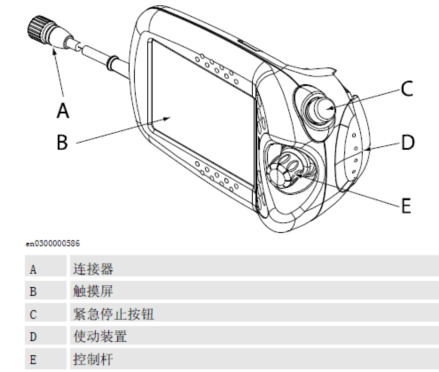 A

B

C

D

E

en0300000586

| A | 连接器 |
|---|---|
| B | 触摸屏 |
| C | 紧急停止按钮 |
| D | 使动装置 |
| E | 控制杆 |